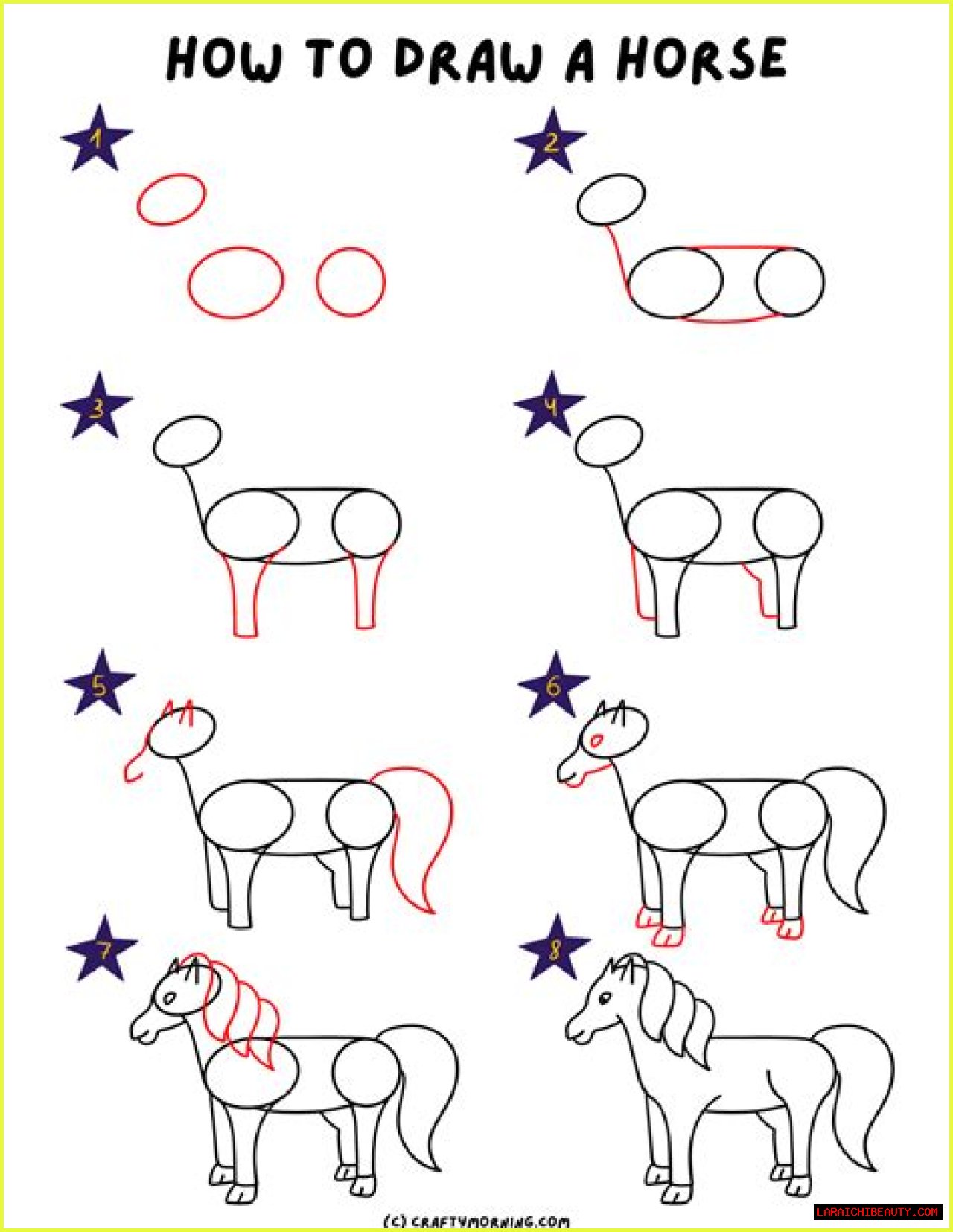 HOW TO DRAW A HORSE

1

2

3

4

5

6

7

8

(C) CRAFTYMORNING.COM

LARAICHIBEAUTY.COM