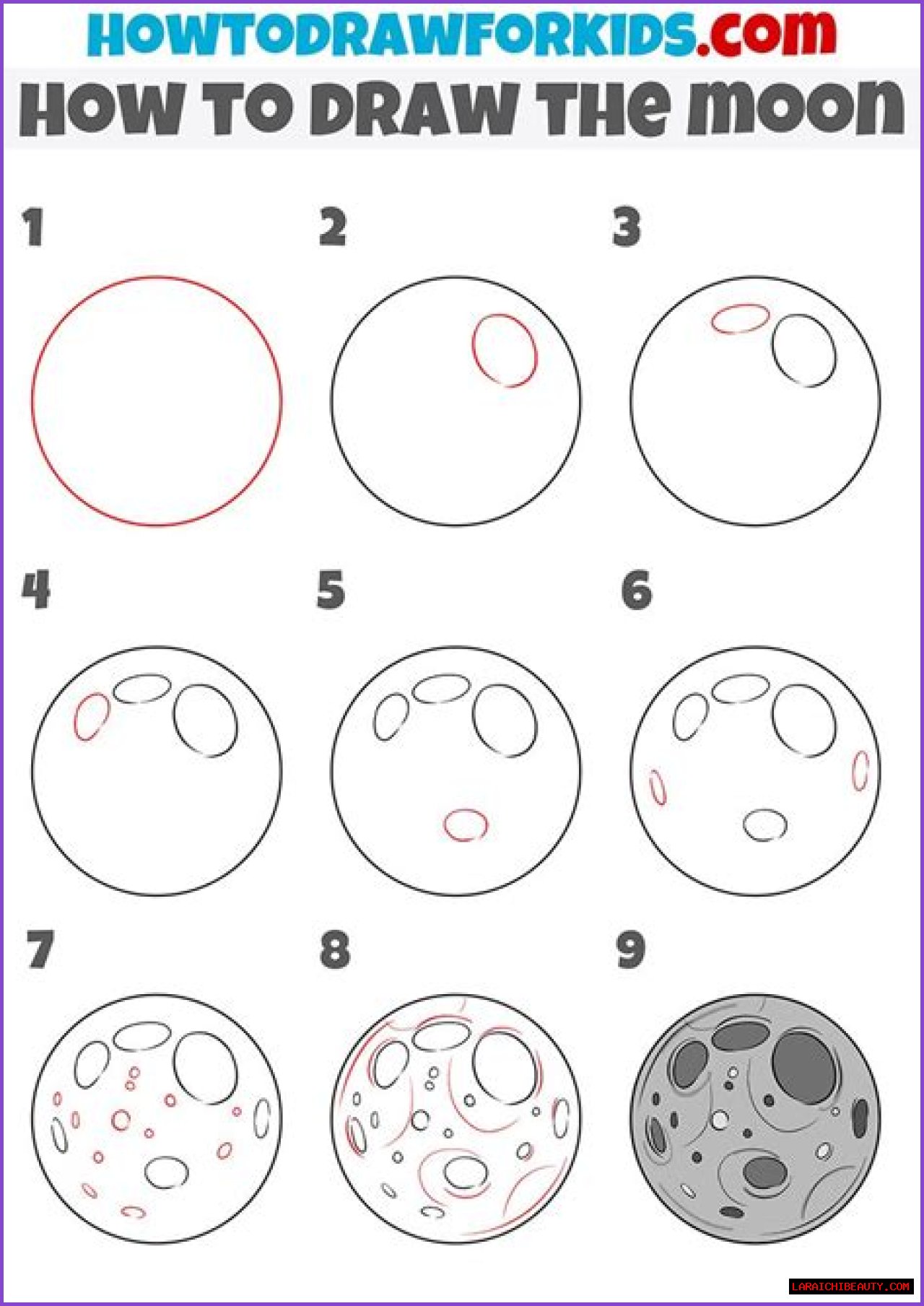 HOWTODRAWFORKIDS.com

HOW TO DRAW THE MOON

1

2

3

4

5

6

7

8

9

LARAICHIBEAUTY.COM